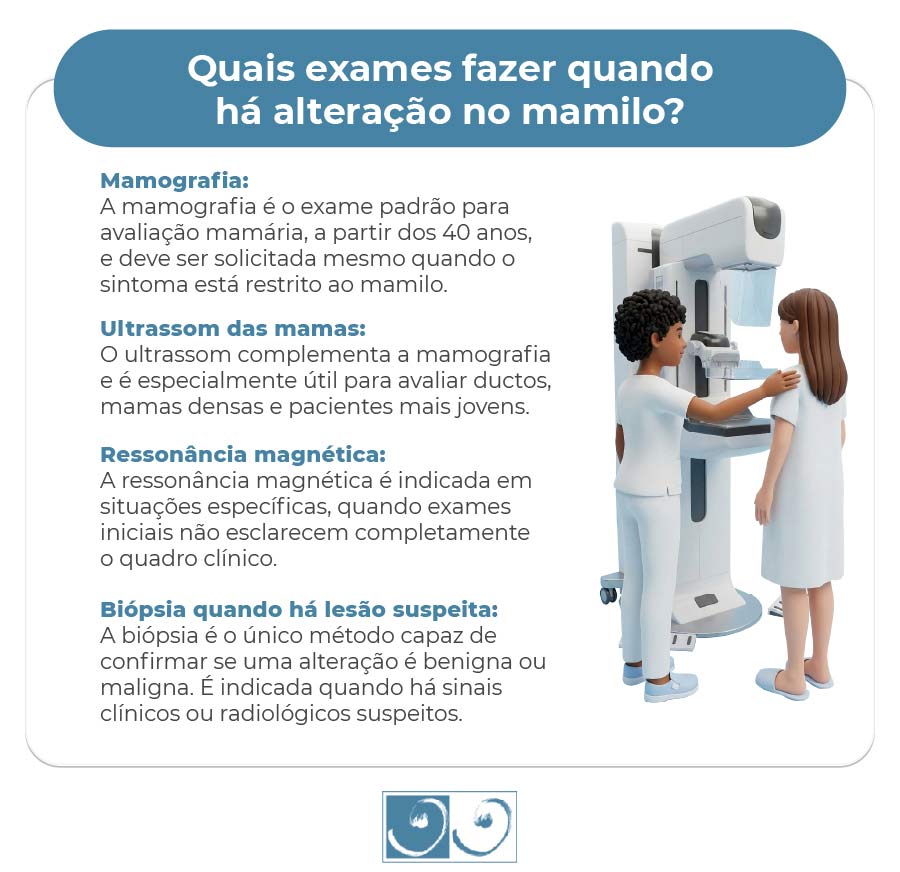 Quais exames fazer quando há alteração no mamilo?

Mamografia:
A mamografia é o exame padrão para avaliação mamária, a partir dos 40 anos, e deve ser solicitada mesmo quando o sintoma está restrito ao mamilo.

Ultrassom das mamas:
O ultrassom complementa a mamografia e é especialmente útil para avaliar ductos, mamas densas e pacientes mais jovens.

Ressonância magnética:
A ressonância magnética é indicada em situações específicas, quando exames iniciais não esclarecem completamente o quadro clínico.

Biópsia quando há lesão suspeita:
A biópsia é o único método capaz de confirmar se uma alteração é benigna ou maligna. É indicada quando há sinais clínicos ou radiológicos suspeitos.